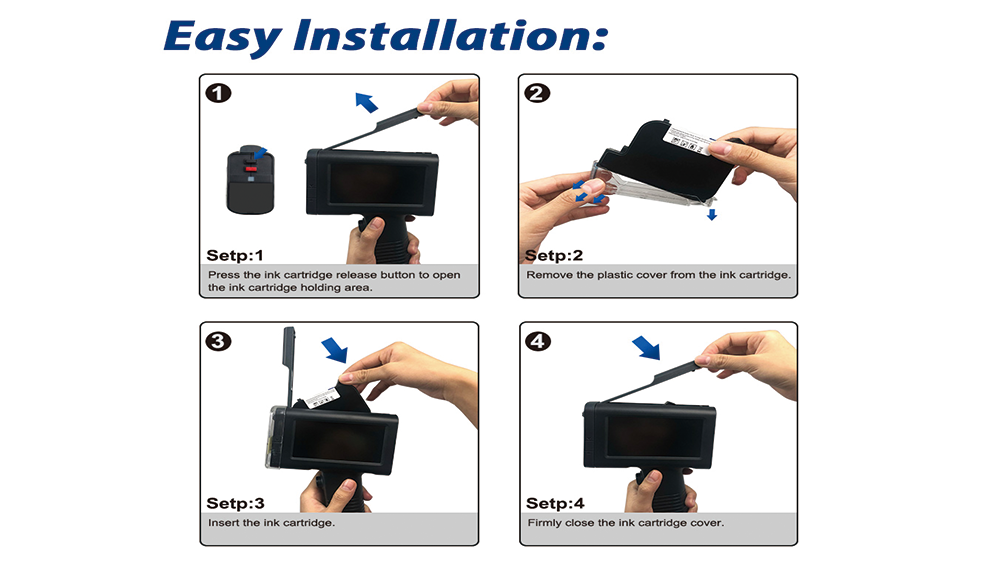 Easy Installation:

1

Setp:1
Press the ink cartridge release button to open the ink cartridge holding area.

2

Setp:2
Remove the plastic cover from the ink cartridge.

3

Setp:3
Insert the ink cartridge.

4

Setp:4
Firmly close the ink cartridge cover.